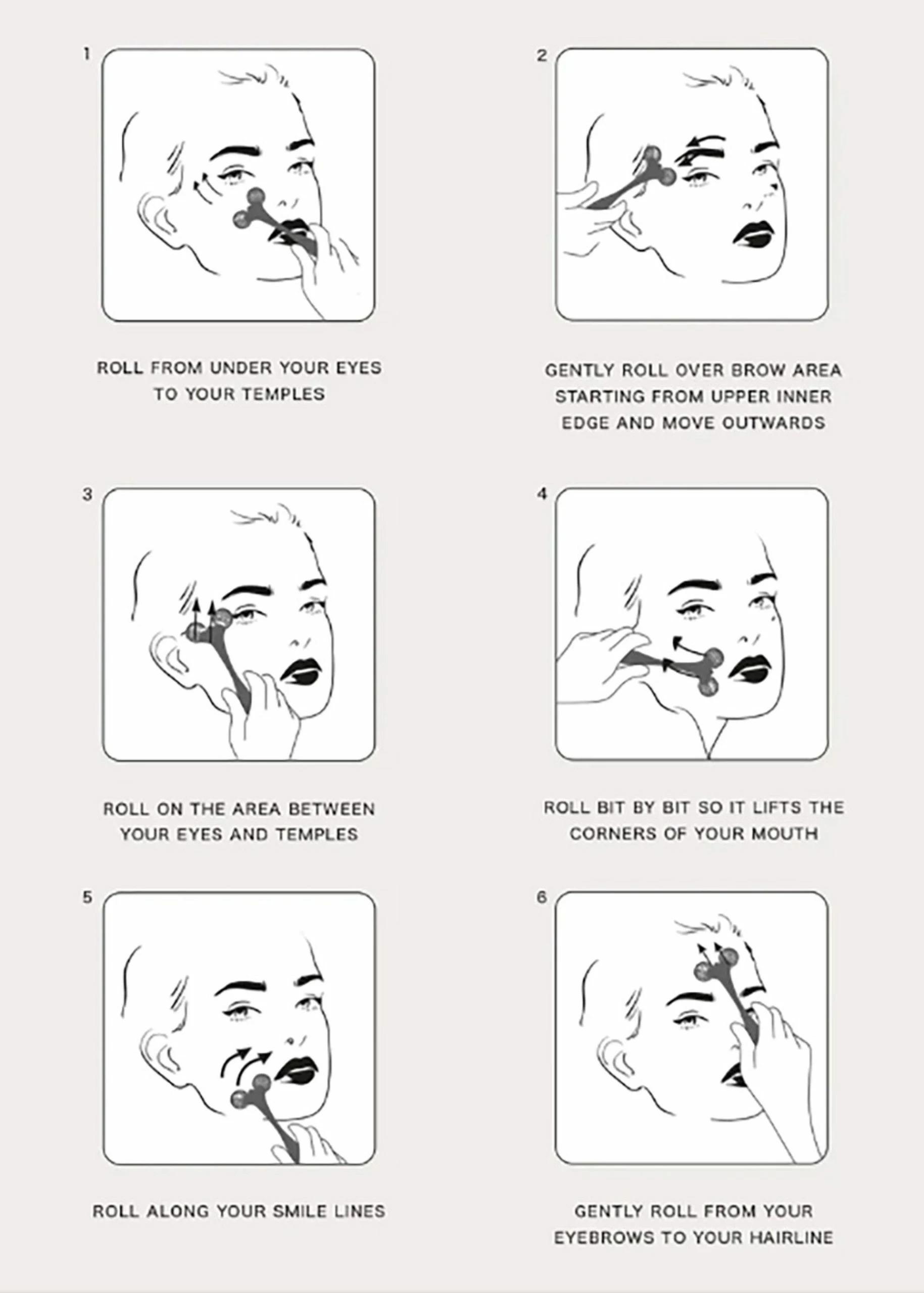 1

ROLL FROM UNDER YOUR EYES TO YOUR TEMPLES

2

GENTLY ROLL OVER BROW AREA STARTING FROM UPPER INNER EDGE AND MOVE OUTWARDS

3

ROLL ON THE AREA BETWEEN YOUR EYES AND TEMPLES

4

ROLL BIT BY BIT SO IT LIFTS THE CORNERS OF YOUR MOUTH

5

ROLL ALONG YOUR SMILE LINES

6

GENTLY ROLL FROM YOUR EYEBROWS TO YOUR HAIRLINE